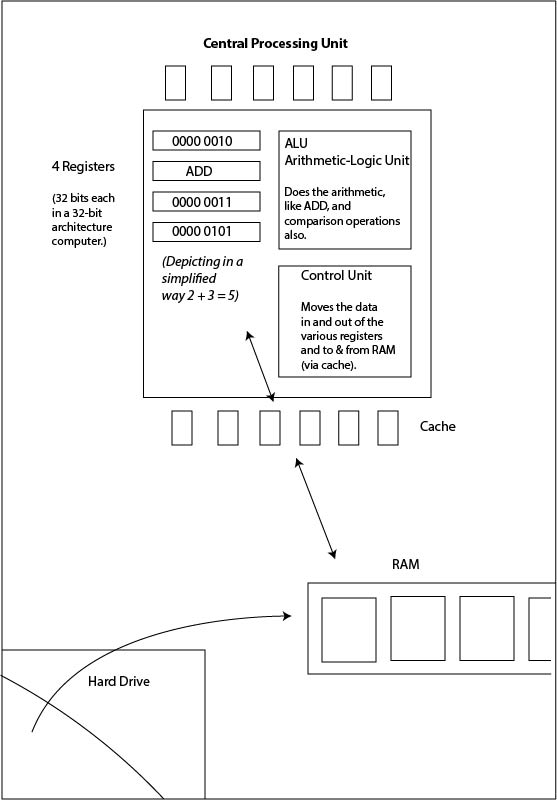 Central Processing Unit

4 Registers

(32 bits each in a 32-bit architecture computer.)

0000 0010

ADD

0000 0011

0000 0101

(Depicting in a simplified way 2 + 3 = 5)

ALU
Arithmetic-Logic Unit

Does the arithmetic, like ADD, and comparison operations also.

Control Unit

Moves the data in and out of the various registers and to & from RAM (via cache).

Cache

RAM

Hard Drive