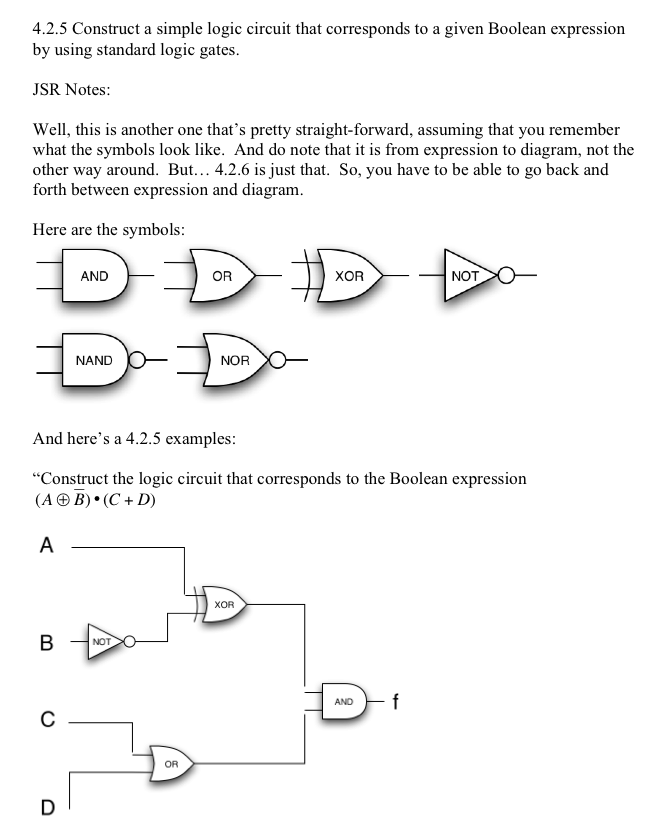 4.2.5 Construct a simple logic circuit that corresponds to a given Boolean expression by using standard logic gates.

JSR Notes:

Well, this is another one that's pretty straight-forward, assuming that you remember what the symbols look like. And do note that it is from expression to diagram, not the other way around. But… 4.2.6 is just that. So, you have to be able to go back and forth between expression and diagram.

Here are the symbols:

AND OR XOR NOT

NAND NOR

And here's a 4.2.5 examples:

"Construct the logic circuit that corresponds to the Boolean expression $(A \oplus \overline{B}) \bullet (C + D)$

A

XOR

B NOT

AND f

C

OR

D